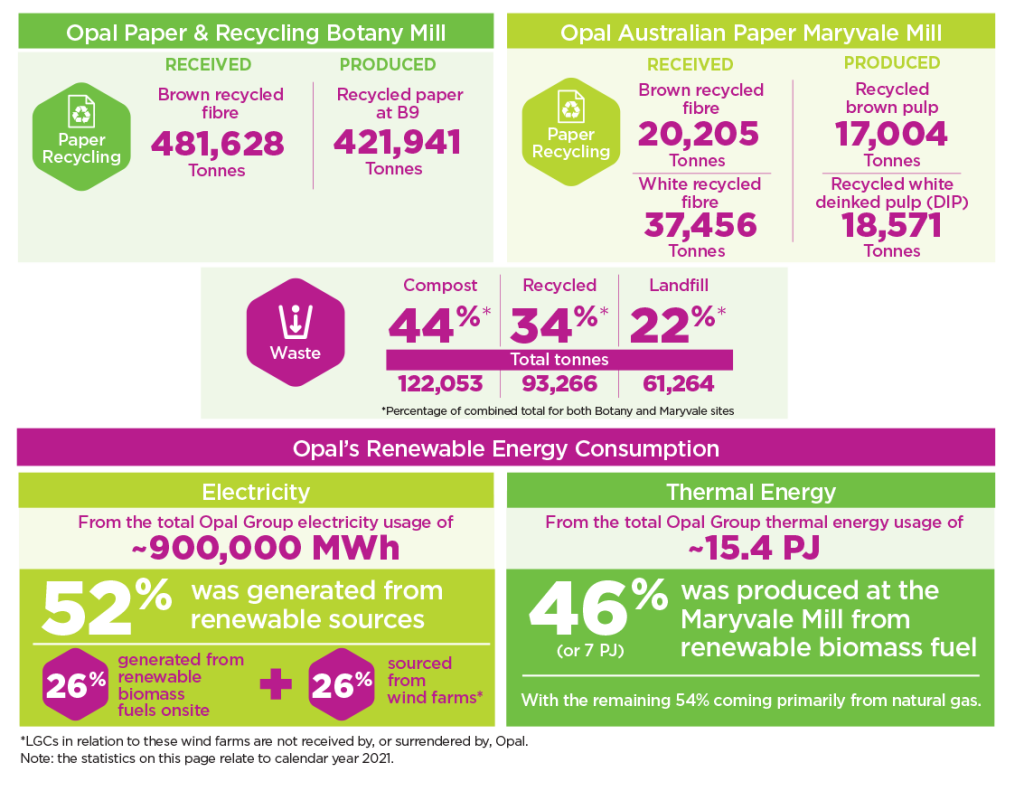 Opal Paper & Recycling Botany Mill

Paper Recycling

RECEIVED
Brown recycled fibre
481,628
Tonnes

PRODUCED
Recycled paper at B9
421,941
Tonnes

Opal Australian Paper Maryvale Mill

Paper Recycling

RECEIVED
Brown recycled fibre
20,205
Tonnes
White recycled fibre
37,456
Tonnes

PRODUCED
Recycled brown pulp
17,004
Tonnes
Recycled white deinked pulp (DIP)
18,571
Tonnes

Waste

| Compost | Recycled | Landfill |
|---|---|---|
| 44%* | 34%* | 22%* |
| Total tonnes | | |
| 122,053 | 93,266 | 61,264 |

*Percentage of combined total for both Botany and Maryvale sites

Opal's Renewable Energy Consumption

Electricity

From the total Opal Group electricity usage of
~900,000 MWh

52% was generated from renewable sources

26% generated from renewable biomass fuels onsite + 26% sourced from wind farms*

Thermal Energy

From the total Opal Group thermal energy usage of
~15.4 PJ

46% (or 7 PJ) was produced at the Maryvale Mill from renewable biomass fuel

With the remaining 54% coming primarily from natural gas.

*LGCs in relation to these wind farms are not received by, or surrendered by, Opal.
Note: the statistics on this page relate to calendar year 2021.